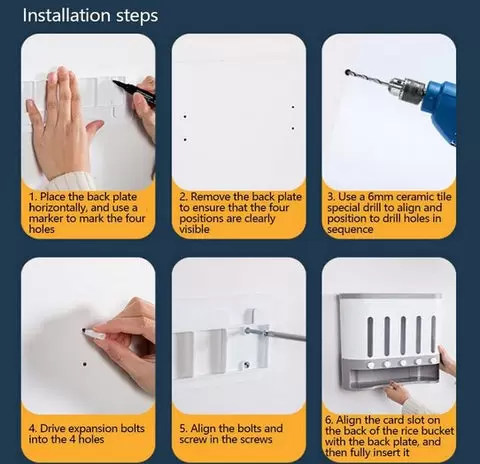 Installation steps

1. Place the back plate horizontally, and use a marker to mark the four holes

2. Remove the back plate to ensure that the four positions are clearly visible

3. Use a 6mm ceramic tile special drill to align and position to drill holes in sequence

4. Drive expansion bolts into the 4 holes

5. Align the bolts and screw in the screws

6. Align the card slot on the back of the rice bucket with the back plate, and then fully insert it