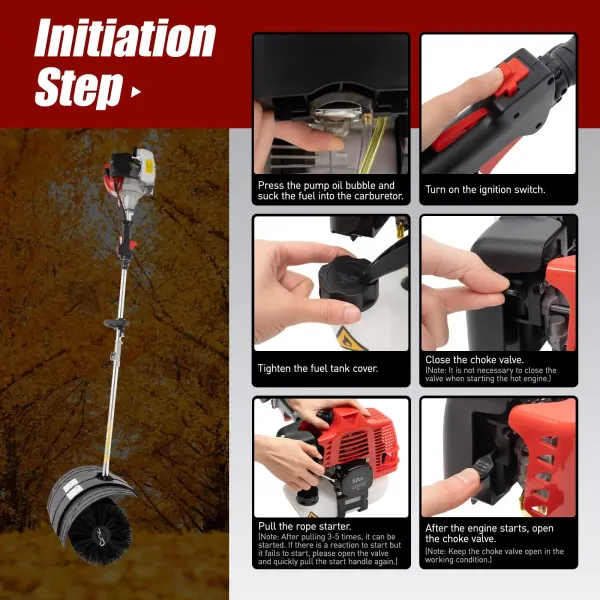 Initiation Step

Press the pump oil bubble and suck the fuel into the carburetor.

Turn on the ignition switch.

Tighten the fuel tank cover.

Close the choke valve.
(Note: It is not necessary to close the valve when starting the hot engine.)

52cc

Pull the rope starter.
(Note: After pulling 3-5 times, it can be started. If there is a reaction to start but it fails to start, please open the valve and quickly pull the start handle again.)

After the engine starts, open the choke valve.
(Note: Keep the choke valve open in the working condition.)